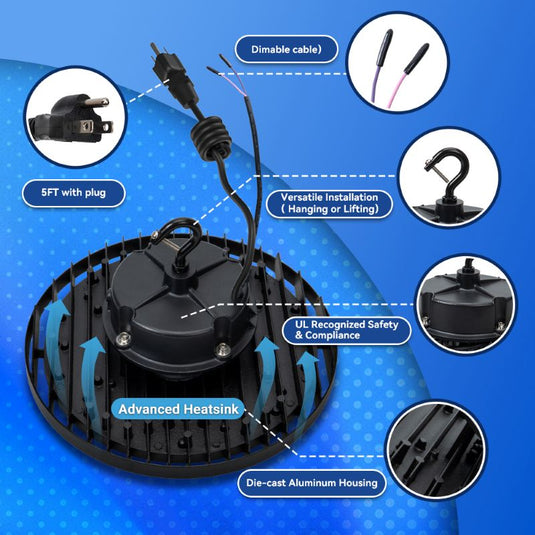 Dimable cable)

5FT with plug

Versatile Installation ( Hanging or Lifting)

UL Recognized Safety & Compliance

Advanced Heatsink

Die-cast Aluminum Housing