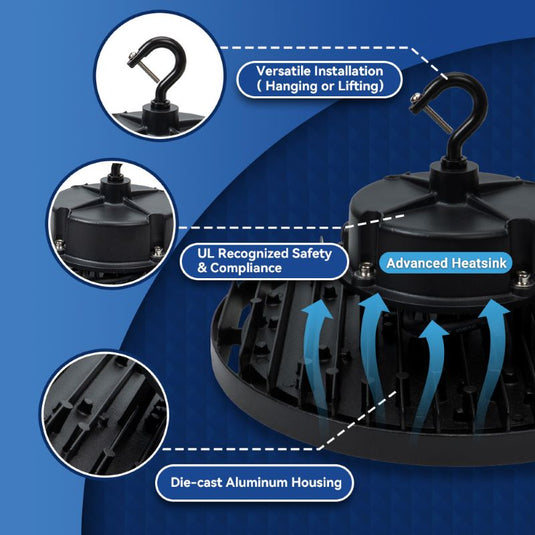 Versatile Installation
( Hanging or Lifting)

UL Recognized Safety & Compliance

Advanced Heatsink

Die-cast Aluminum Housing