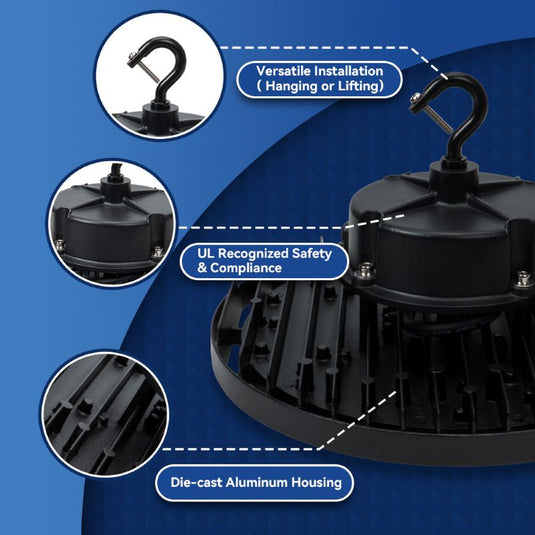 Versatile Installation ( Hanging or Lifting)

UL Recognized Safety & Compliance

Die-cast Aluminum Housing