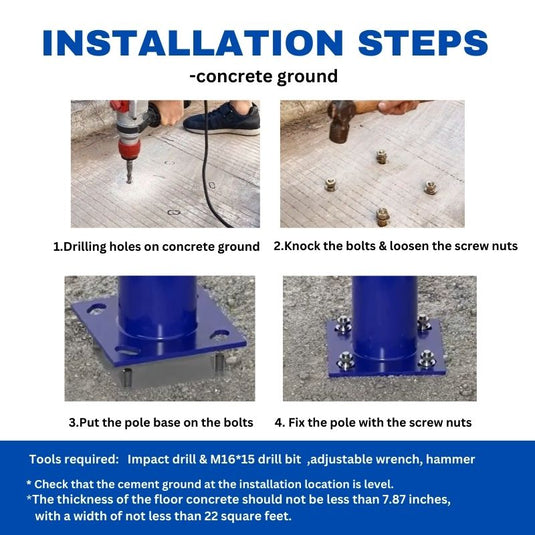 INSTALLATION STEPS
-concrete ground

1.Drilling holes on concrete ground

2.Knock the bolts & loosen the screw nuts

3.Put the pole base on the bolts

4. Fix the pole with the screw nuts

Tools required: Impact drill & M16*15 drill bit ,adjustable wrench, hammer

* Check that the cement ground at the installation location is level.
*The thickness of the floor concrete should not be less than 7.87 inches, with a width of not less than 22 square feet.