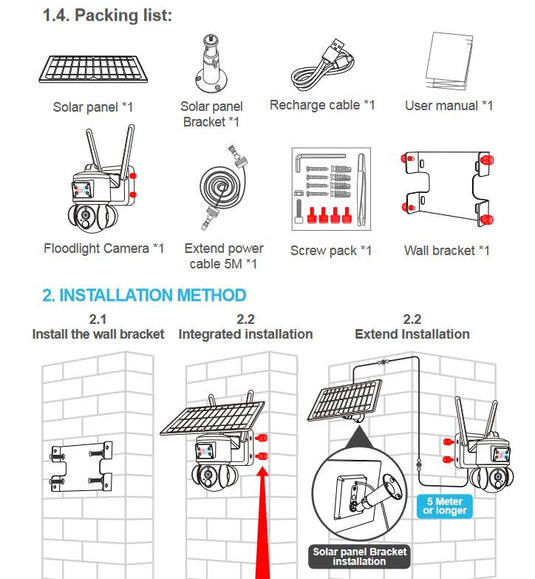 1.4. Packing list:

Solar panel *1

Solar panel Bracket *1

Recharge cable *1

User manual *1

Floodlight Camera *1

Extend power cable 5M *1

Screw pack *1

Wall bracket *1

2. INSTALLATION METHOD

2.1
Install the wall bracket

2.2
Integrated installation

2.2
Extend Installation

5 Meter or longer

Solar panel Bracket installation