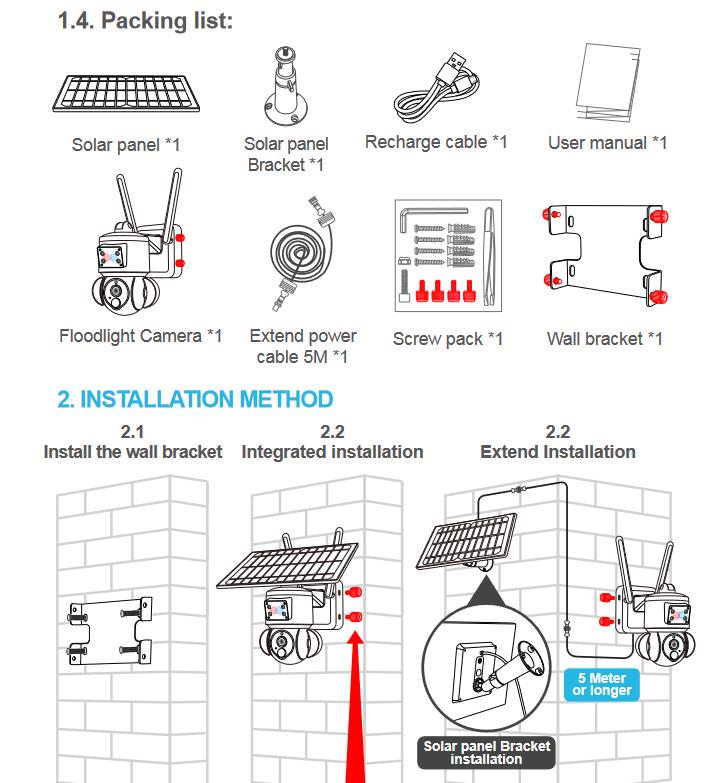 1.4. Packing list:

Solar panel *1

Solar panel Bracket *1

Recharge cable *1

User manual *1

Floodlight Camera *1

Extend power cable 5M *1

Screw pack *1

Wall bracket *1

2. INSTALLATION METHOD

2.1
Install the wall bracket

2.2
Integrated installation

2.2
Extend Installation

5 Meter or longer

Solar panel Bracket installation