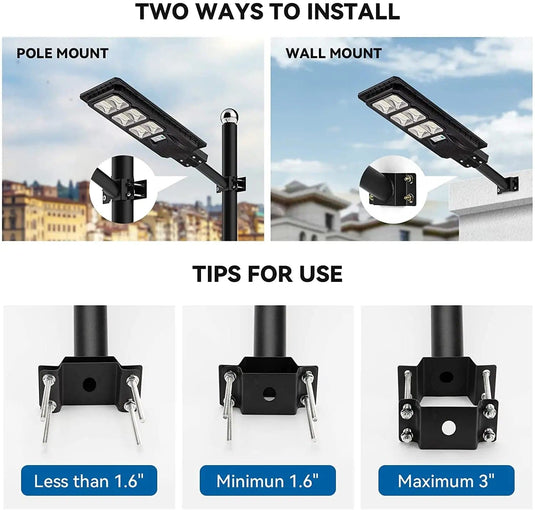 TWO WAYS TO INSTALL

POLE MOUNT

WALL MOUNT

TIPS FOR USE

Less than 1.6"

Minimun 1.6"

Maximum 3"