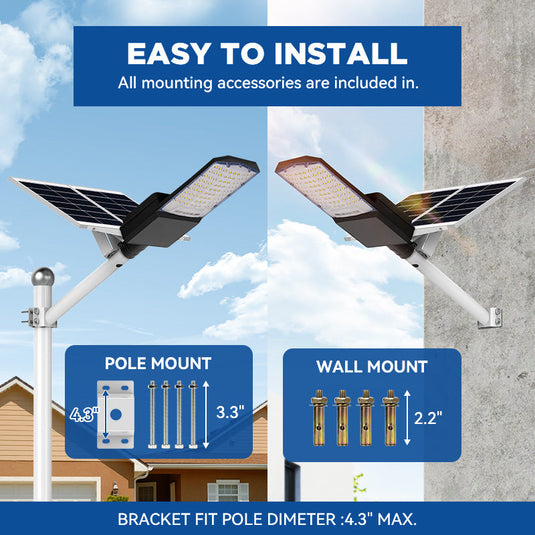 EASY TO INSTALL
All mounting accessories are included in.

POLE MOUNT
4.3"
3.3"

WALL MOUNT
2.2"

BRACKET FIT POLE DIMETER :4.3" MAX.