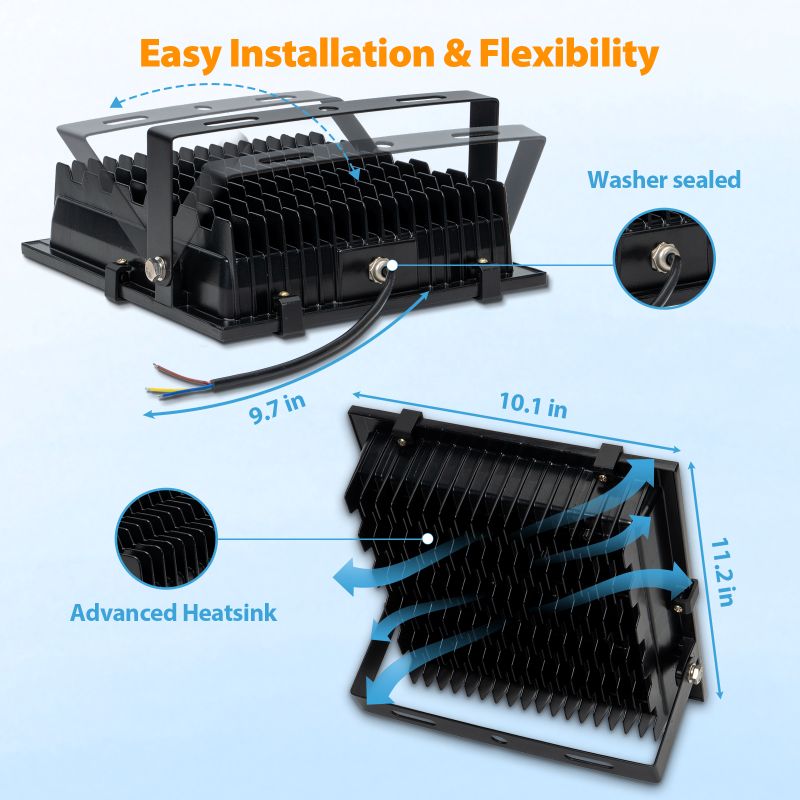 Easy Installation & Flexibility

Washer sealed

9.7 in

10.1 in

11.2 in

Advanced Heatsink