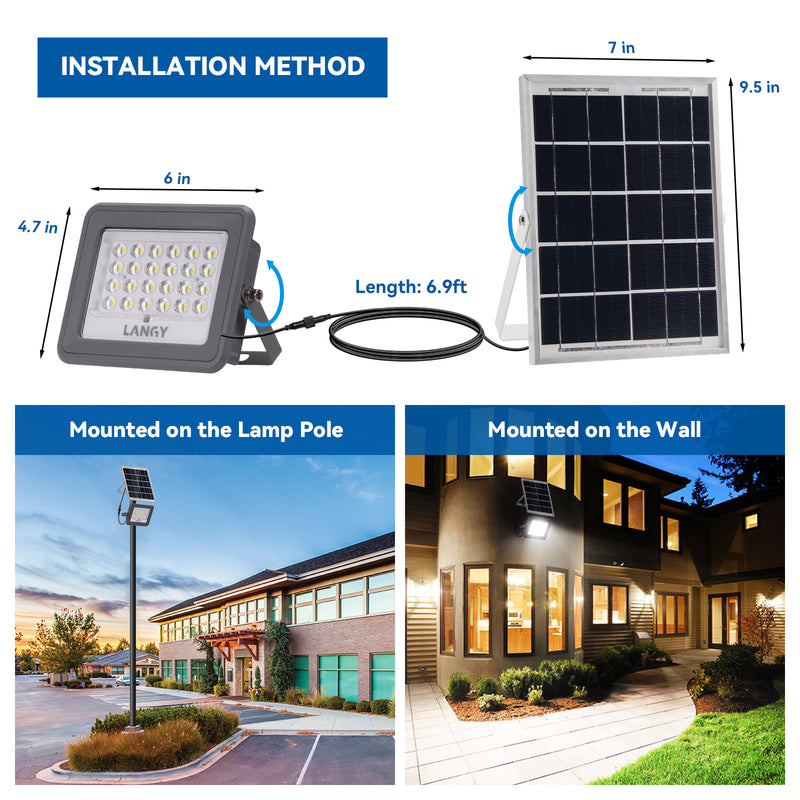 INSTALLATION METHOD

7 in

9.5 in

6 in

4.7 in

LANGY

Length: 6.9ft

Mounted on the Lamp Pole

Mounted on the Wall