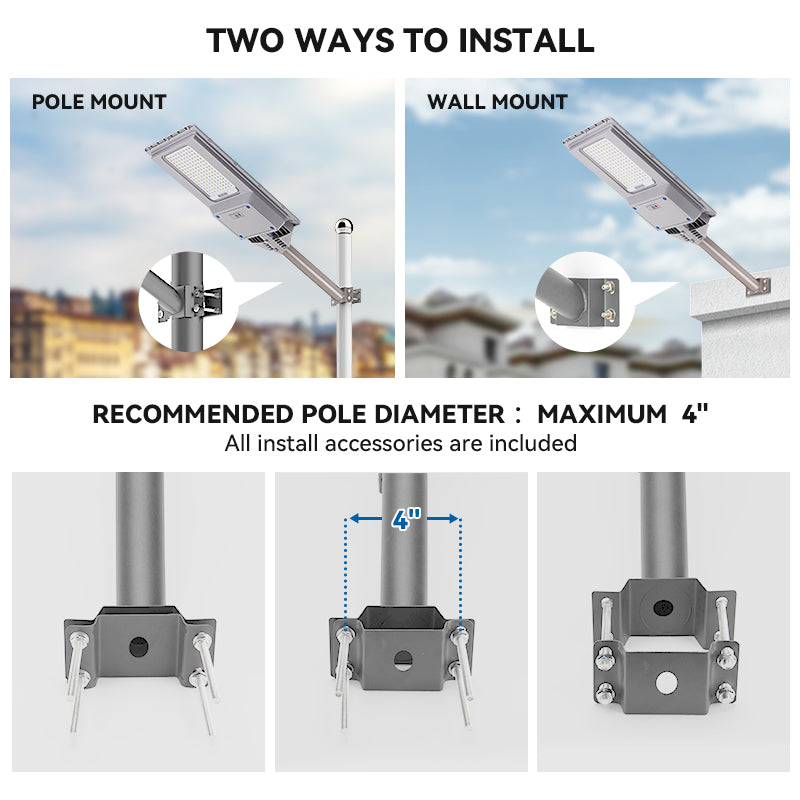 TWO WAYS TO INSTALL

POLE MOUNT

WALL MOUNT

RECOMMENDED POLE DIAMETER： MAXIMUM 4"
All install accessories are included

4"