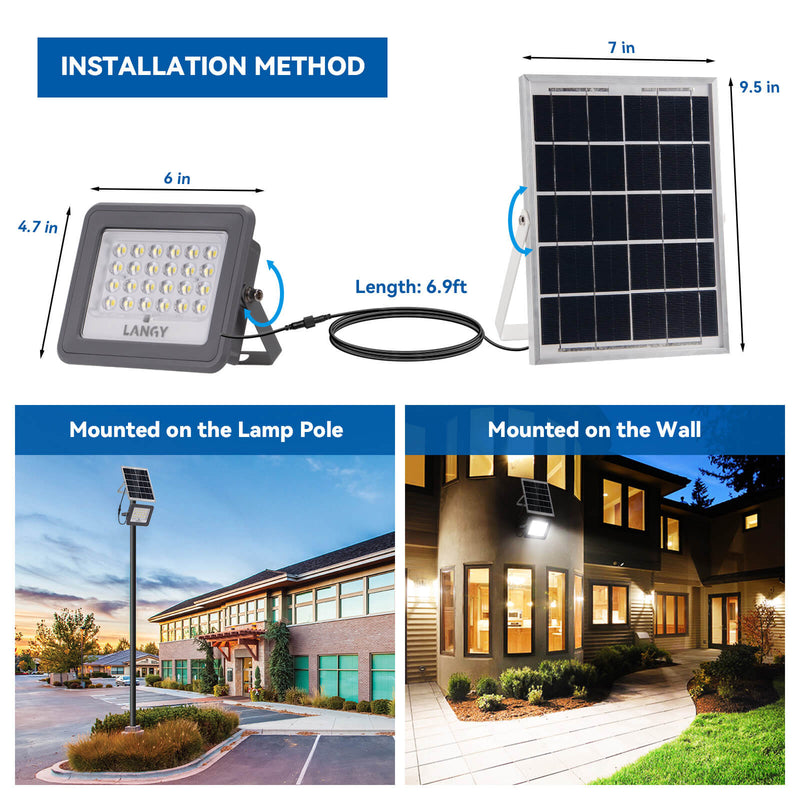 INSTALLATION METHOD

7 in

9.5 in

6 in

4.7 in

LANGY

Length: 6.9ft

Mounted on the Lamp Pole

Mounted on the Wall