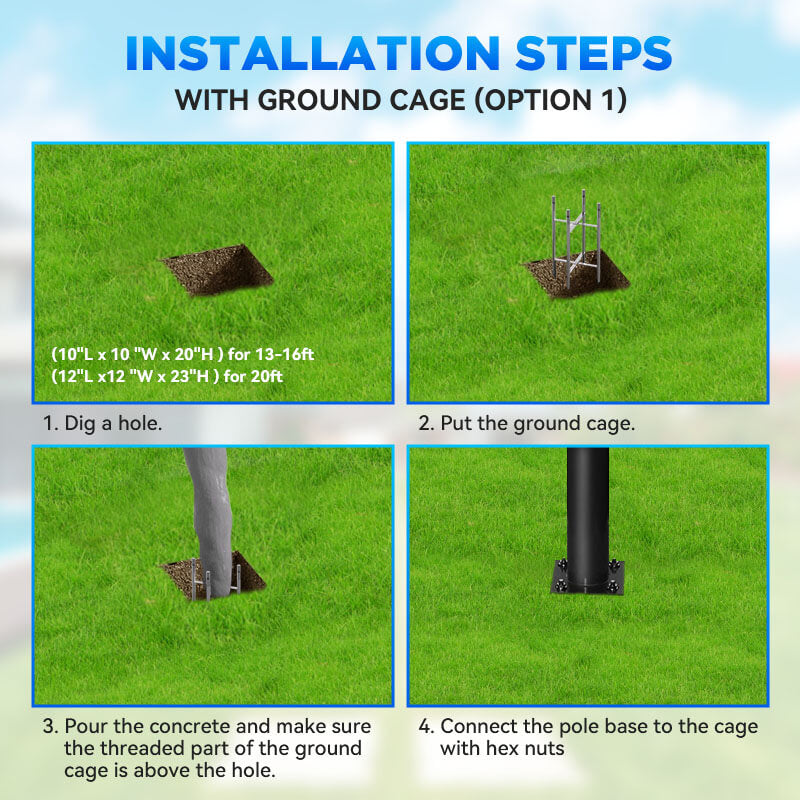 INSTALLATION STEPS
WITH GROUND CAGE (OPTION 1)

(10"L x 10 "W x 20"H ) for 13-16ft
(12"L x12 "W x 23"H ) for 20ft

1. Dig a hole.

2. Put the ground cage.

3. Pour the concrete and make sure the threaded part of the ground cage is above the hole.

4. Connect the pole base to the cage with hex nuts