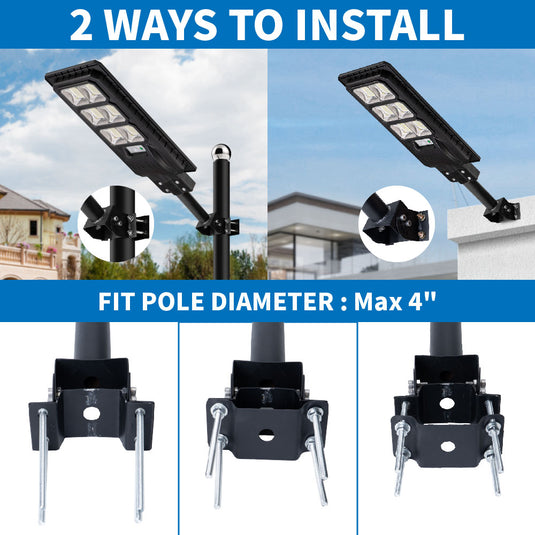 2 WAYS TO INSTALL

FIT POLE DIAMETER : Max 4"