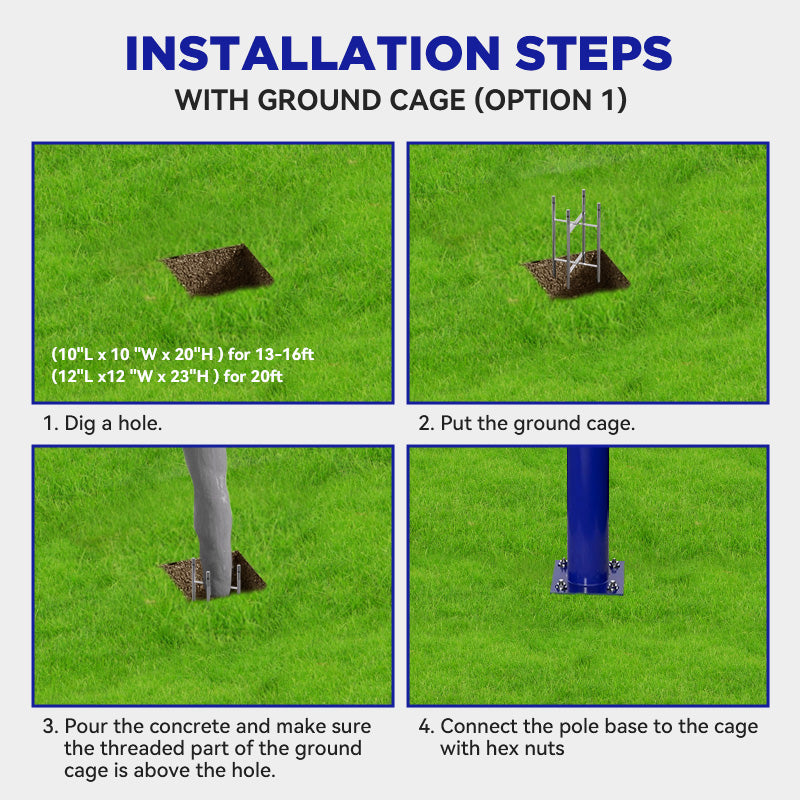 INSTALLATION STEPS
WITH GROUND CAGE (OPTION 1)

(10"L x 10 "W x 20"H ) for 13-16ft
(12"L x12 "W x 23"H ) for 20ft

1. Dig a hole.

2. Put the ground cage.

3. Pour the concrete and make sure the threaded part of the ground cage is above the hole.

4. Connect the pole base to the cage with hex nuts