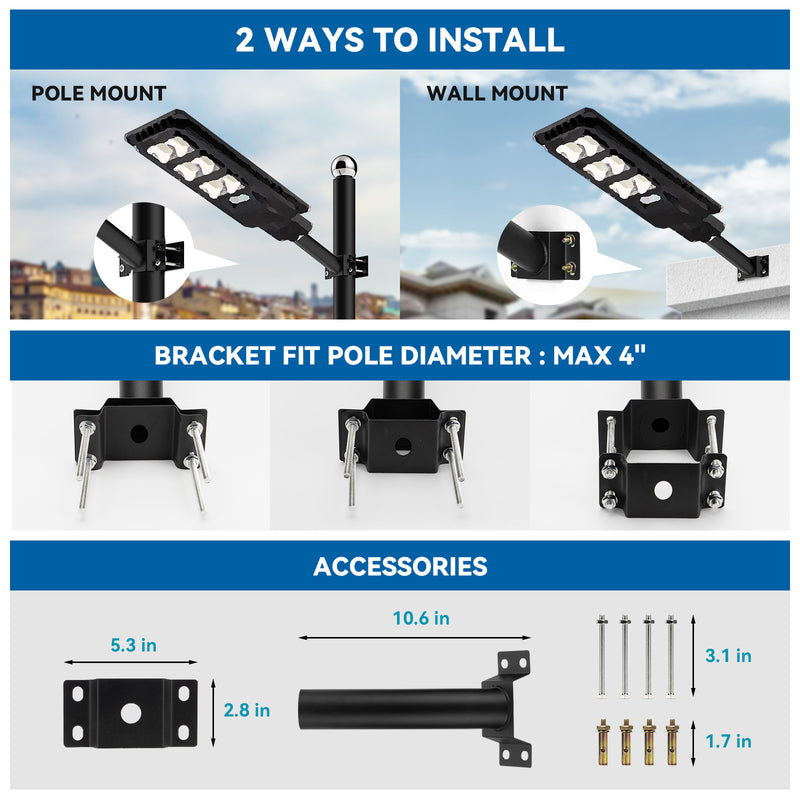 2 WAYS TO INSTALL

POLE MOUNT

WALL MOUNT

BRACKET FIT POLE DIAMETER : MAX 4"

ACCESSORIES

5.3 in

2.8 in

10.6 in

3.1 in

1.7 in