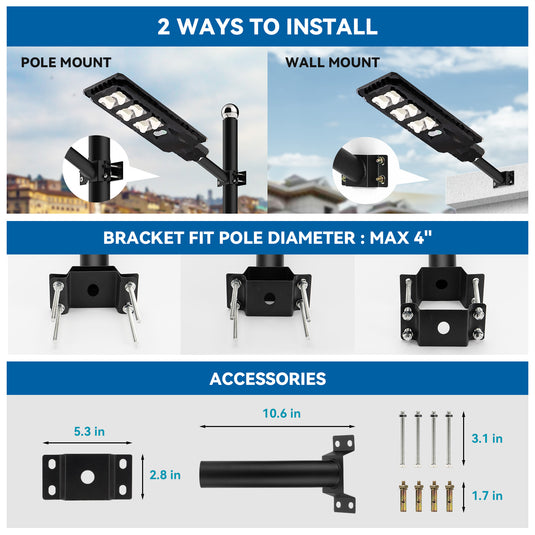 2 WAYS TO INSTALL

POLE MOUNT

WALL MOUNT

BRACKET FIT POLE DIAMETER : MAX 4"

ACCESSORIES

5.3 in

2.8 in

10.6 in

3.1 in

1.7 in