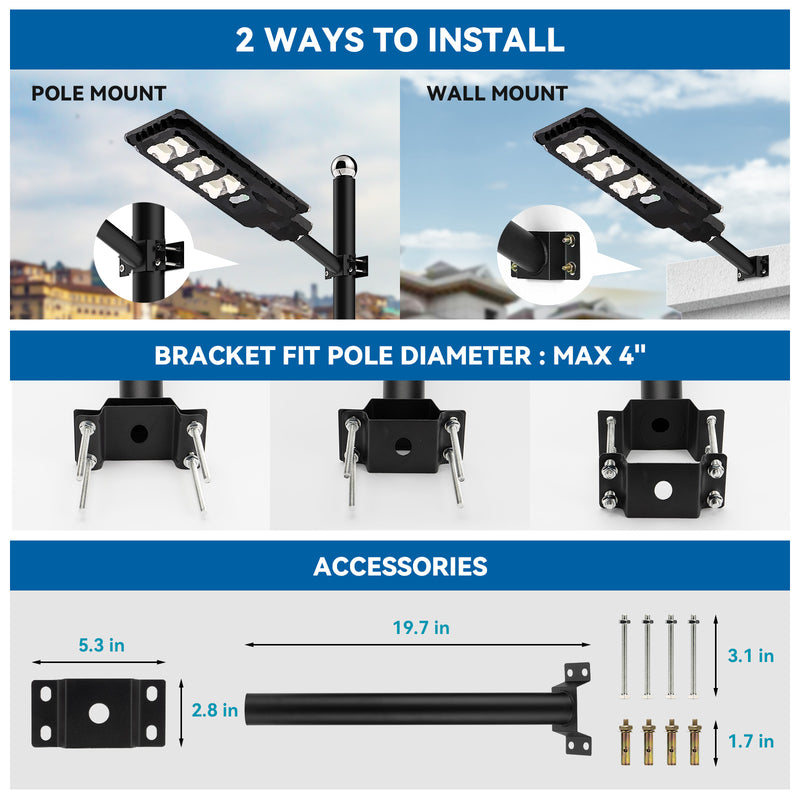 2 WAYS TO INSTALL

POLE MOUNT

WALL MOUNT

BRACKET FIT POLE DIAMETER : MAX 4"

ACCESSORIES

5.3 in

2.8 in

19.7 in

3.1 in

1.7 in