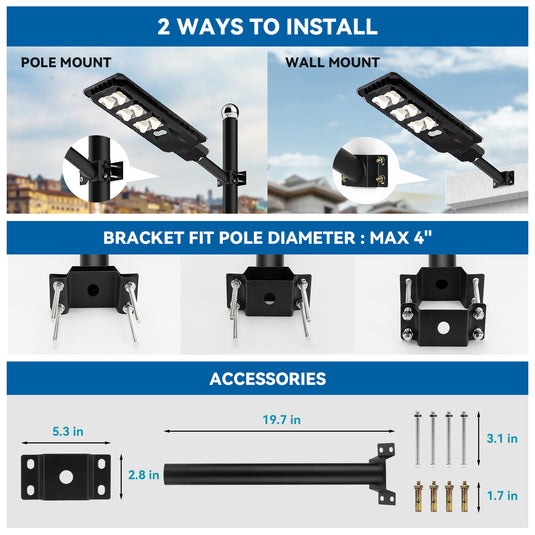 2 WAYS TO INSTALL

POLE MOUNT

WALL MOUNT

BRACKET FIT POLE DIAMETER : MAX 4"

ACCESSORIES

5.3 in

2.8 in

19.7 in

3.1 in

1.7 in