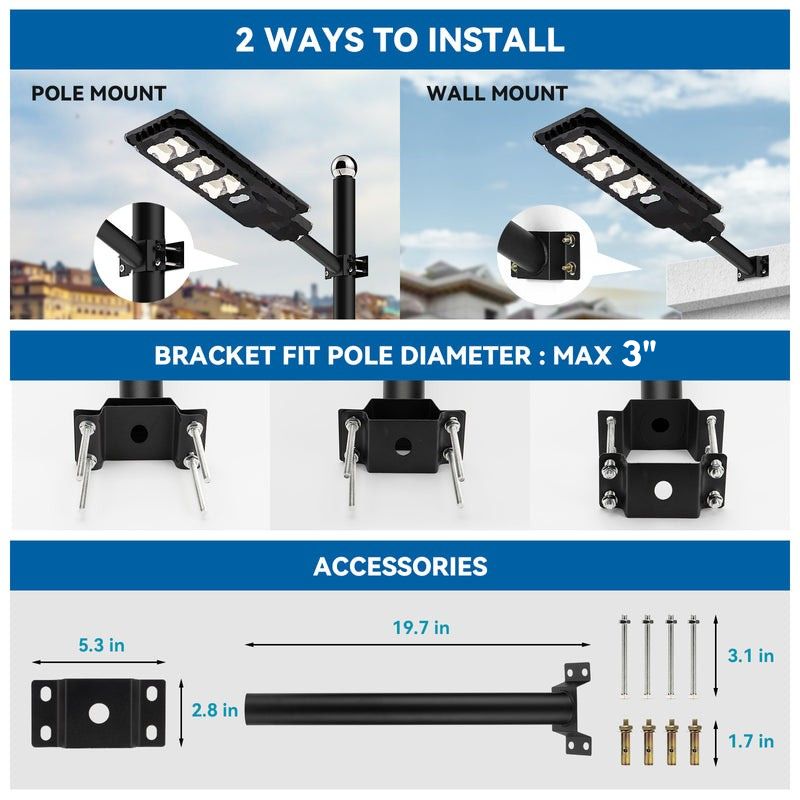 2 WAYS TO INSTALL

POLE MOUNT

WALL MOUNT

BRACKET FIT POLE DIAMETER : MAX 3"

ACCESSORIES

5.3 in

2.8 in

19.7 in

3.1 in

1.7 in