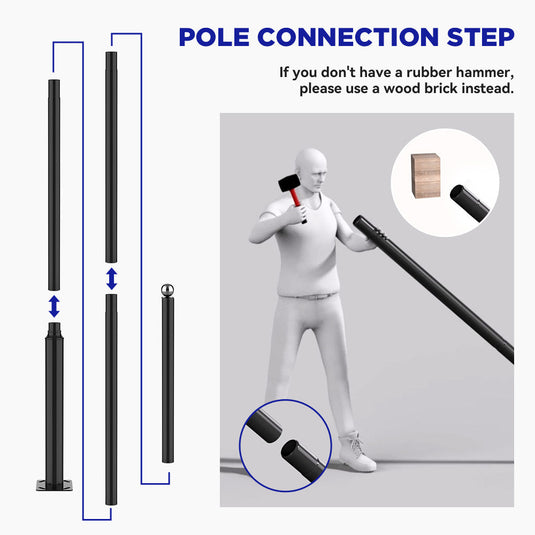 POLE CONNECTION STEP

If you don't have a rubber hammer, please use a wood brick instead.