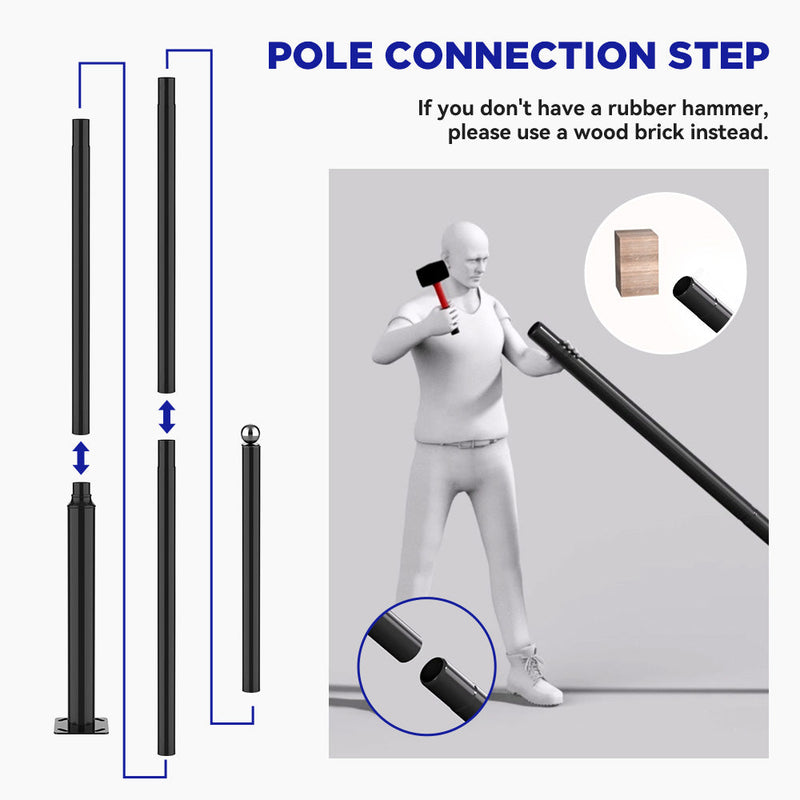 POLE CONNECTION STEP

If you don't have a rubber hammer, please use a wood brick instead.