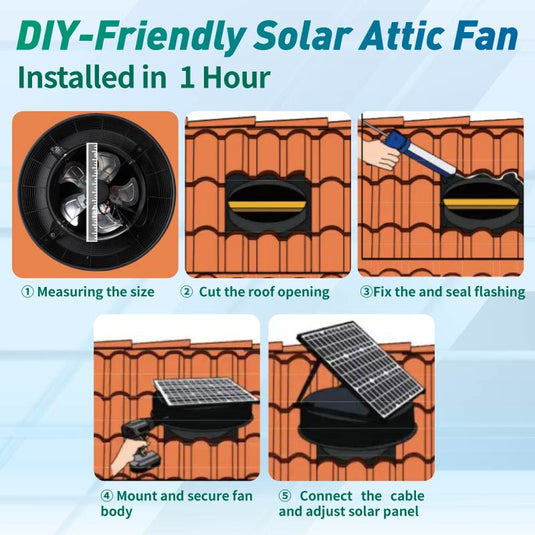 DIY-Friendly Solar Attic Fan
Installed in 1 Hour

① Measuring the size

② Cut the roof opening

③Fix the and seal flashing

④ Mount and secure fan body

⑤ Connect the cable and adjust solar panel