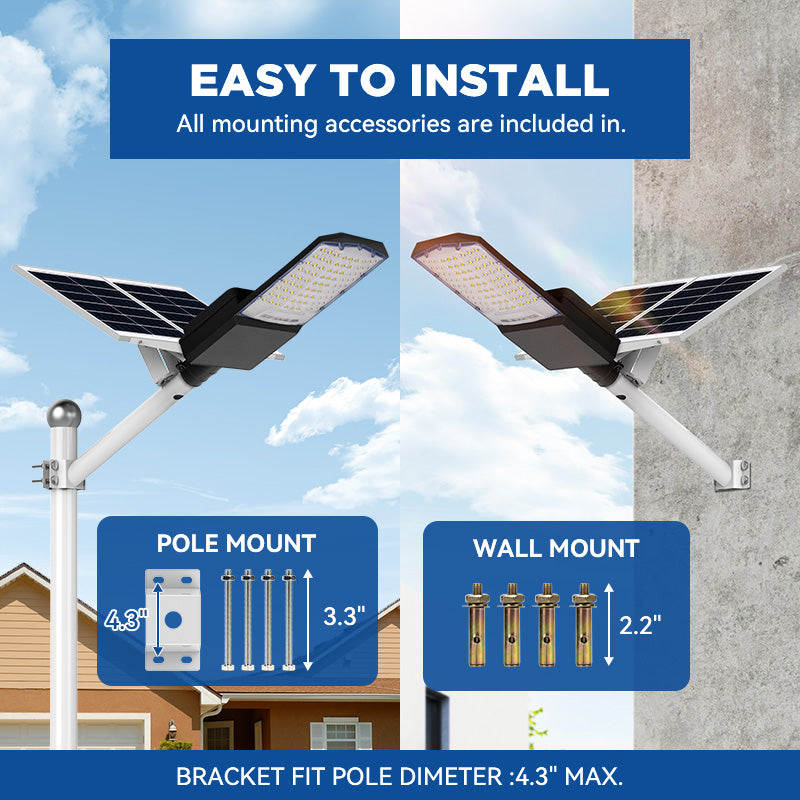 EASY TO INSTALL
All mounting accessories are included in.

POLE MOUNT
4.3"
3.3"

WALL MOUNT
2.2"

BRACKET FIT POLE DIMETER :4.3" MAX.